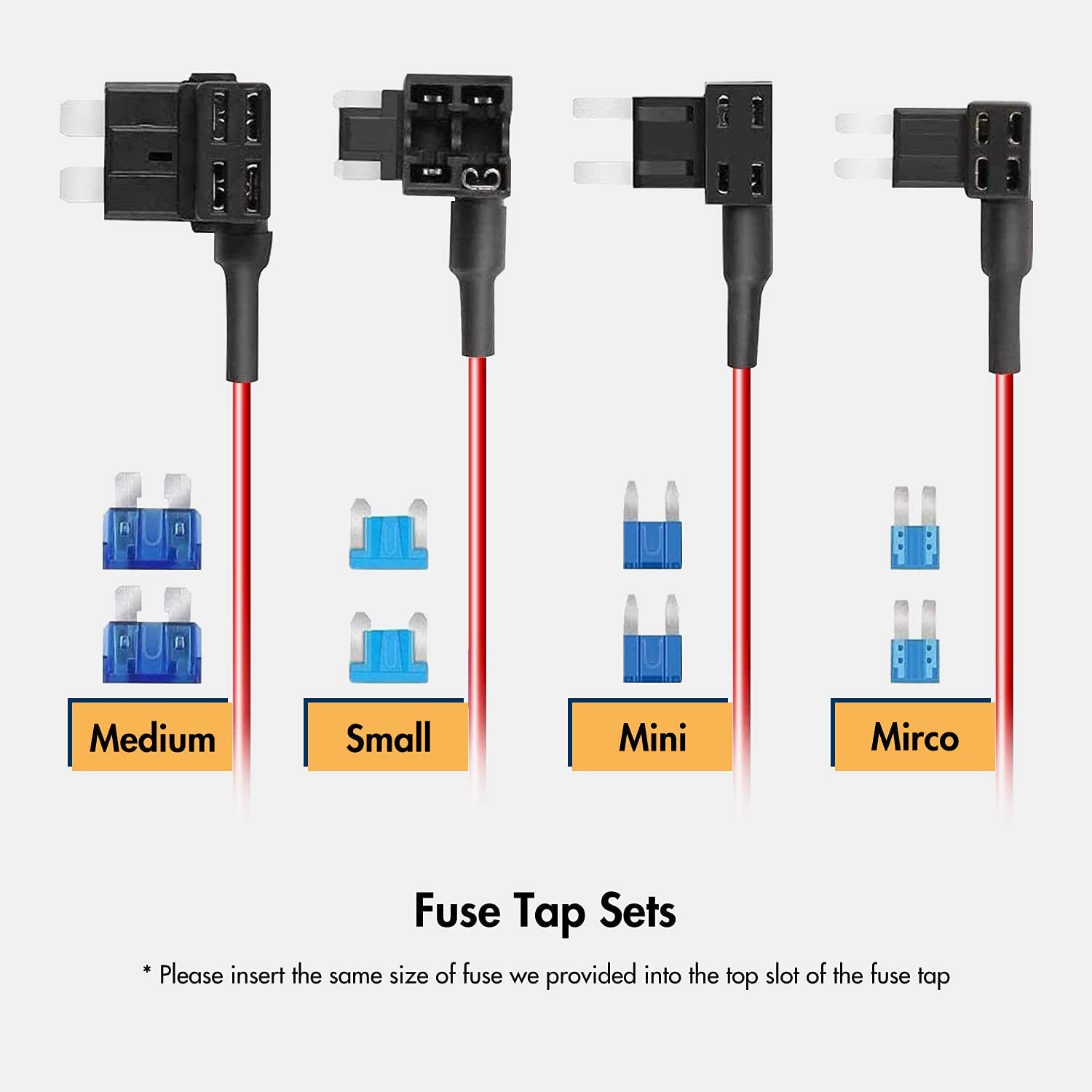 Medium

Small

Mini

Mirco

Fuse Tap Sets

* Please insert the same size of fuse we provided into the top slot of the fuse tap